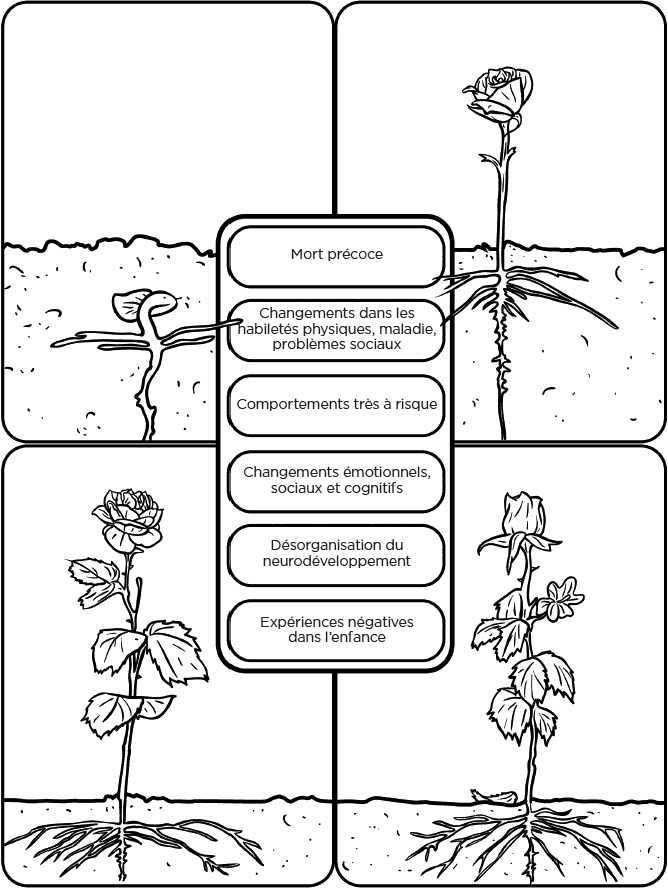 Mort précoce

Changements dans les habiletés physiques, maladie, problèmes sociaux

Comportements très à risque

Changements émotionnels, sociaux et cognitifs

Désorganisation du neurodéveloppement

Expériences négatives dans l'enfance