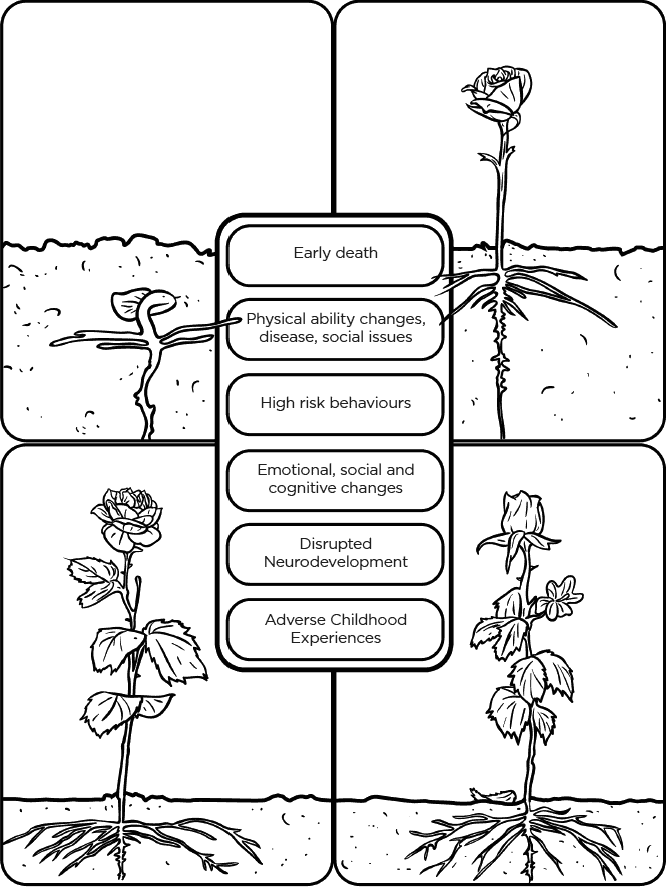 Early death

Physical ability changes, disease, social issues

High risk behaviours

Emotional, social and cognitive changes

Disrupted Neurodevelopment

Adverse Childhood Experiences